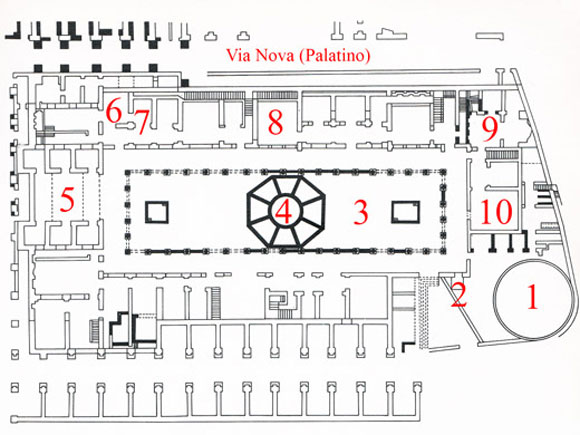 Via Nova (Palatino)

6 7 8 9

5 4 3 10

2 1